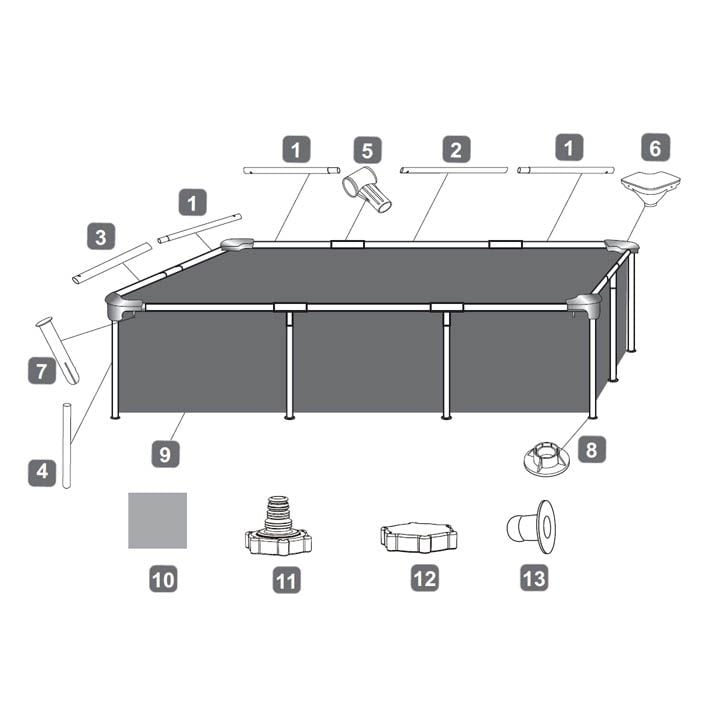 1
5
2
1
6
1
3
7
4
9
8
10
11
12
13