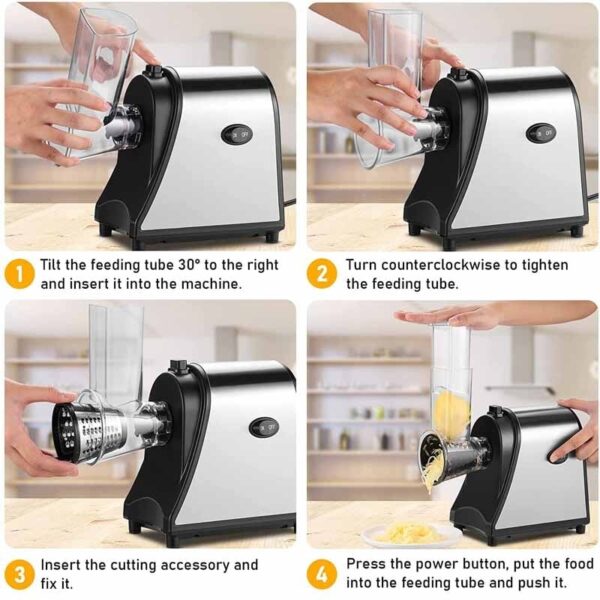 1 Tilt the feeding tube 30° to the right and insert it into the machine.

2 Turn counterclockwise to tighten the feeding tube.

3 Insert the cutting accessory and fix it.

4 Press the power button, put the food into the feeding tube and push it.